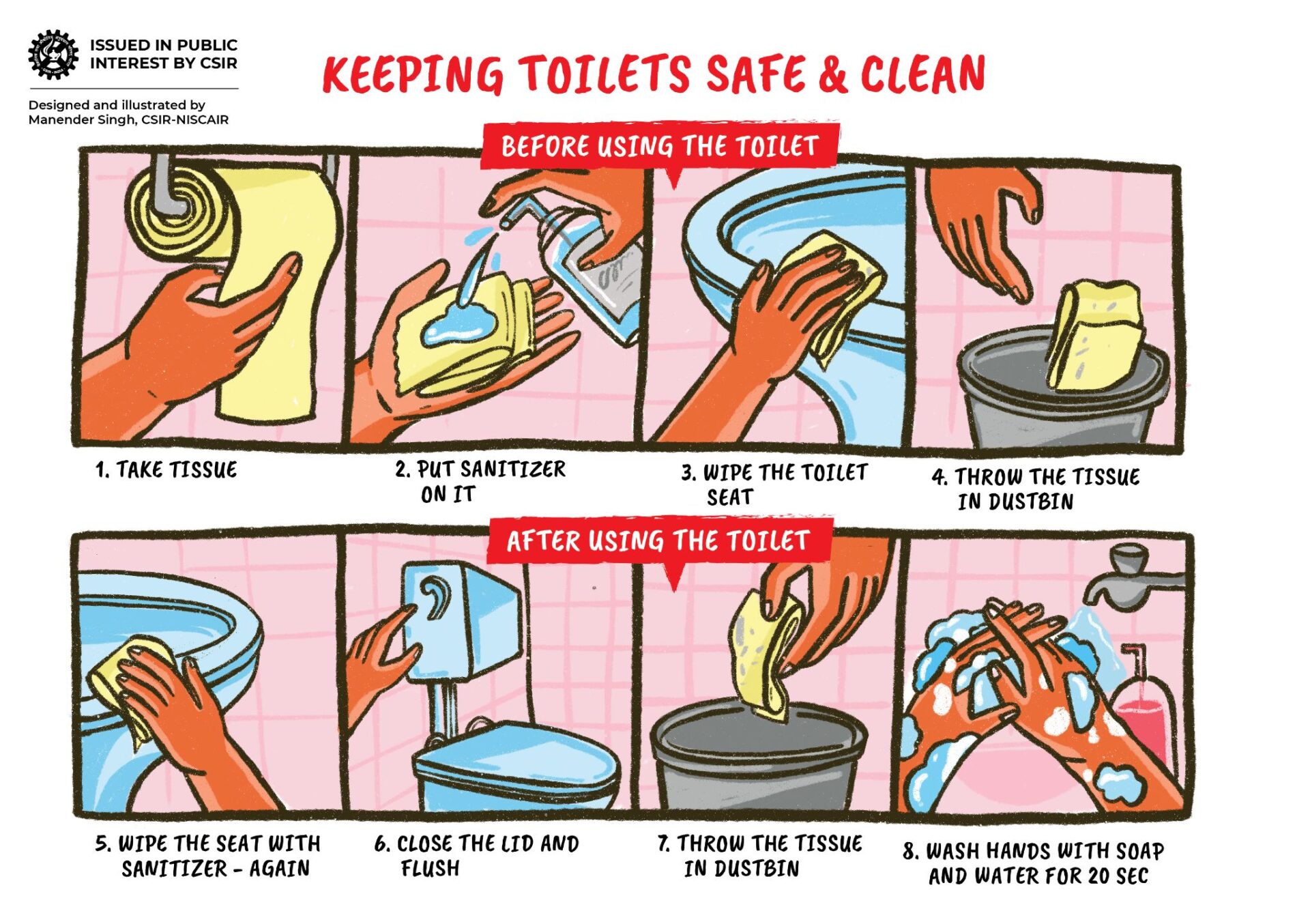 ISSUED IN PUBLIC INTEREST BY CSIR

Designed and illustrated by Manender Singh, CSIR-NISCAIR

KEEPING TOILETS SAFE & CLEAN

BEFORE USING THE TOILET

1. TAKE TISSUE

2. PUT SANITIZER ON IT

3. WIPE THE TOILET SEAT

4. THROW THE TISSUE IN DUSTBIN

AFTER USING THE TOILET

5. WIPE THE SEAT WITH SANITIZER - AGAIN

6. CLOSE THE LID AND FLUSH

7. THROW THE TISSUE IN DUSTBIN

8. WASH HANDS WITH SOAP AND WATER FOR 20 SEC