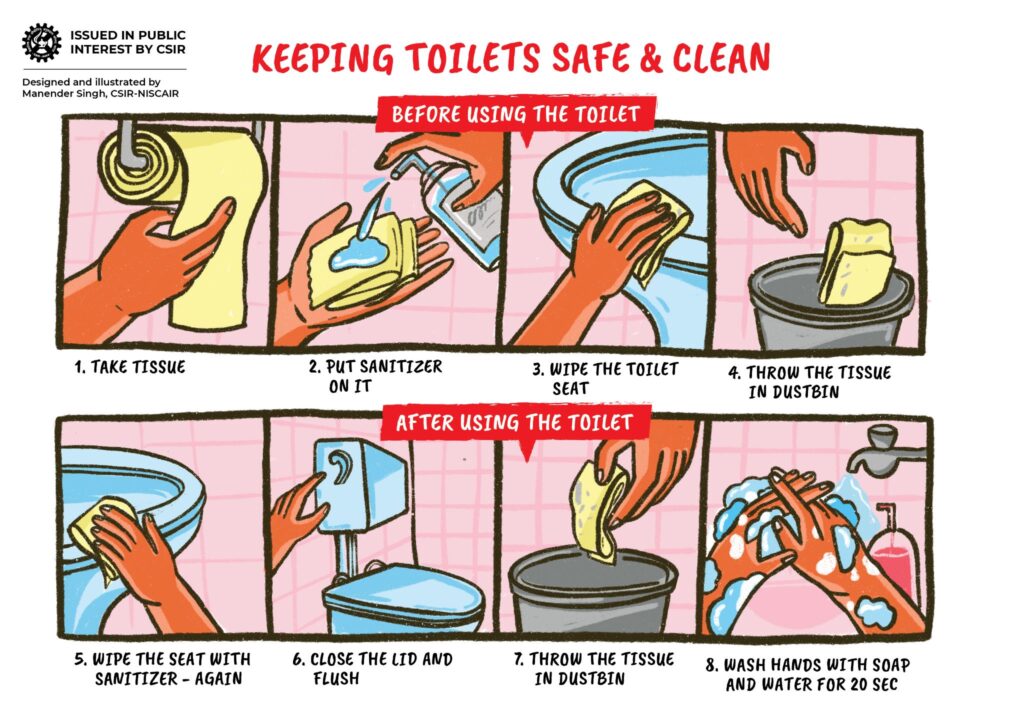 ISSUED IN PUBLIC INTEREST BY CSIR

Designed and illustrated by Manender Singh, CSIR-NISCAIR

KEEPING TOILETS SAFE & CLEAN

BEFORE USING THE TOILET

1. TAKE TISSUE

2. PUT SANITIZER ON IT

3. WIPE THE TOILET SEAT

4. THROW THE TISSUE IN DUSTBIN

AFTER USING THE TOILET

5. WIPE THE SEAT WITH SANITIZER - AGAIN

6. CLOSE THE LID AND FLUSH

7. THROW THE TISSUE IN DUSTBIN

8. WASH HANDS WITH SOAP AND WATER FOR 20 SEC